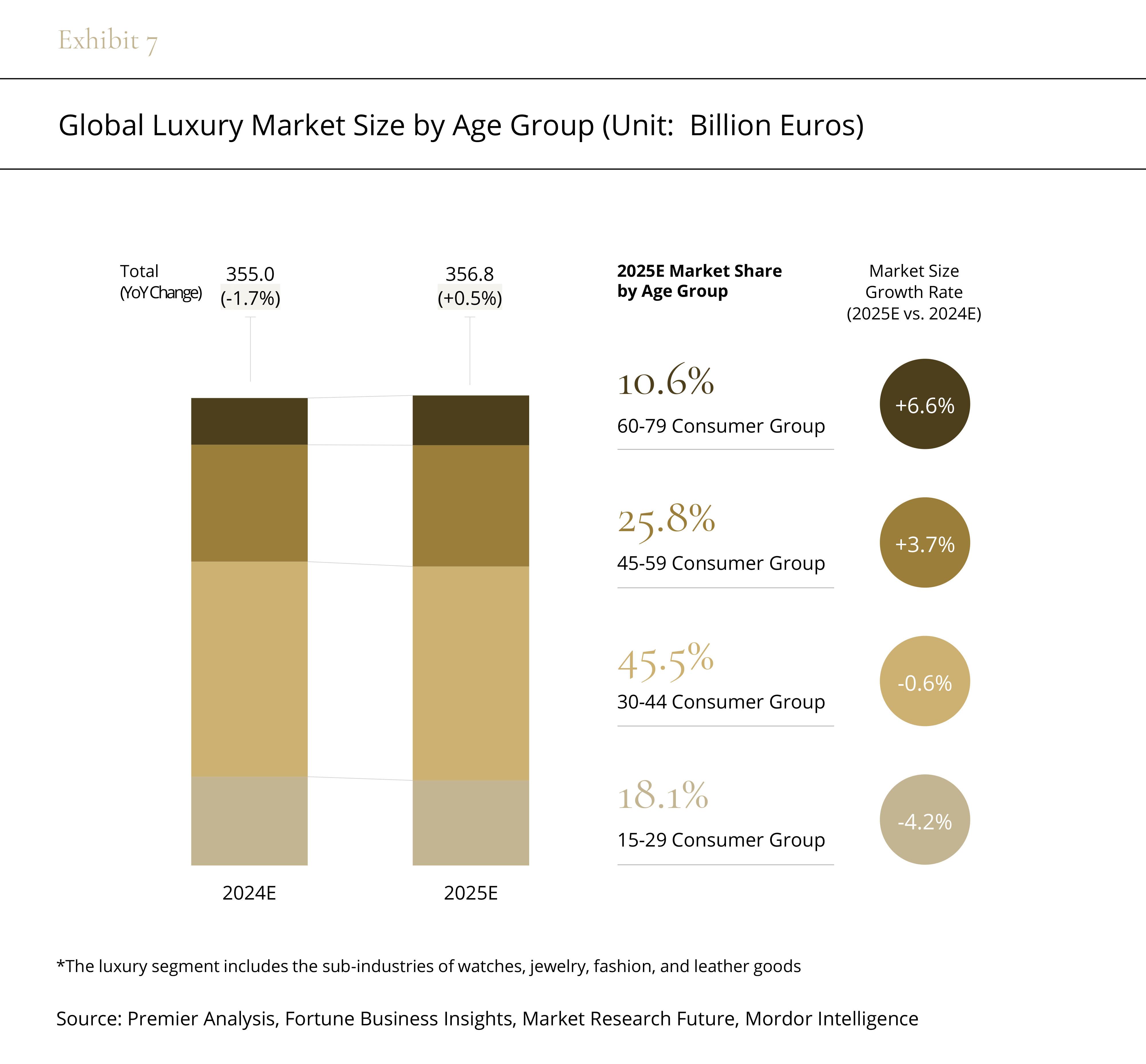 Exhibit 7

Global Luxury Market Size by Age Group (Unit:  Billion Euros)

Total (YoY Change)

355.0 (-1.7%)

356.8 (+0.5%)

2024E

2025E

2025E Market Share by Age Group

Market Size Growth Rate (2025E vs. 2024E)

10.6%
60-79 Consumer Group

+6.6%

25.8%
45-59 Consumer Group

+3.7%

45.5%
30-44 Consumer Group

-0.6%

18.1%
15-29 Consumer Group

-4.2%

*The luxury segment includes the sub-industries of watches, jewelry, fashion, and leather goods

Source: Premier Analysis, Fortune Business Insights, Market Research Future, Mordor Intelligence